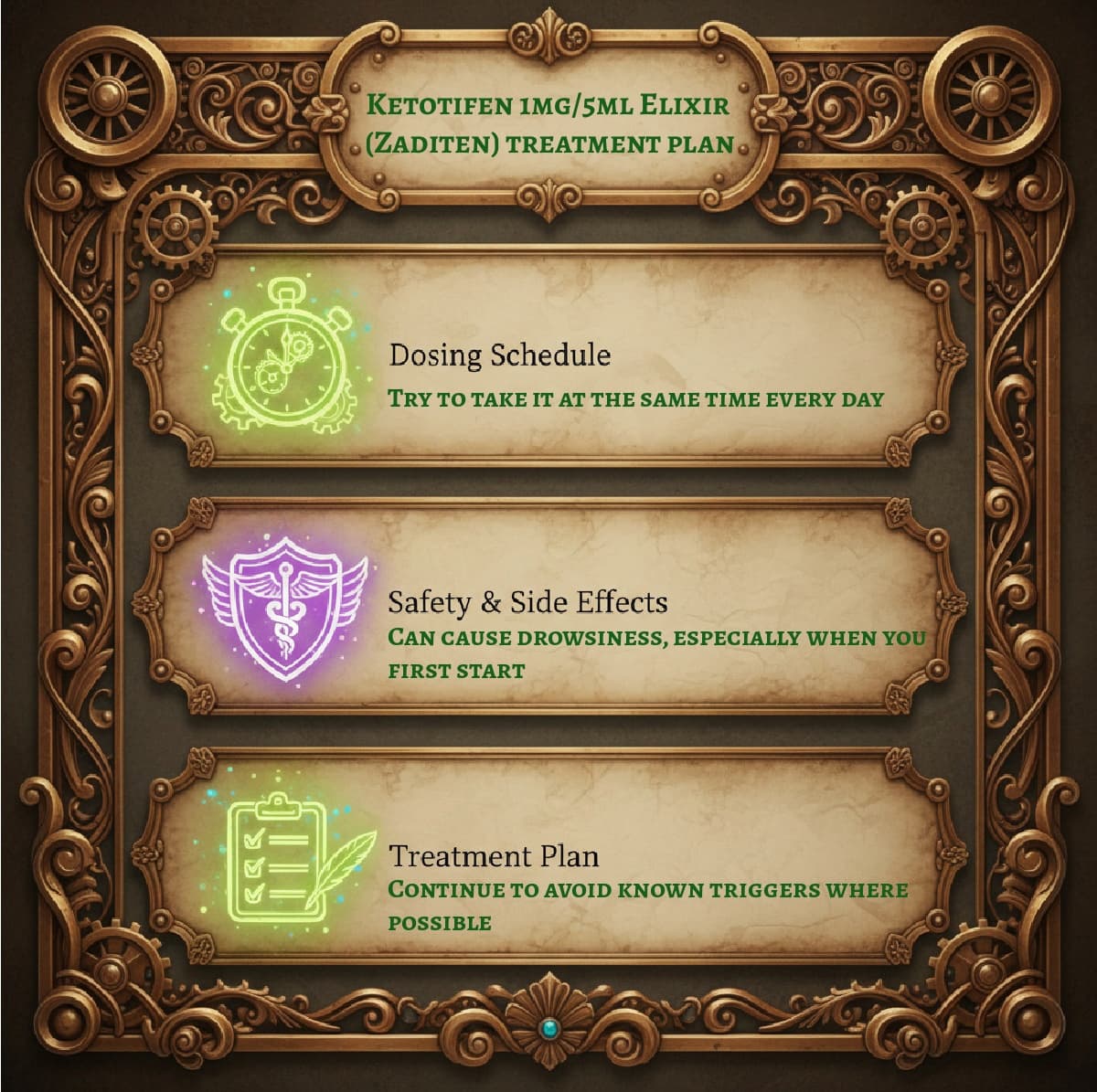 Ketotifen 1mg/5ml Elixir (Zaditen) treatment plan

Dosing Schedule
Try to take it at the same time every day

Safety & Side Effects
Can cause drowsiness, especially when you first start

Treatment Plan
Continue to avoid known triggers where possible